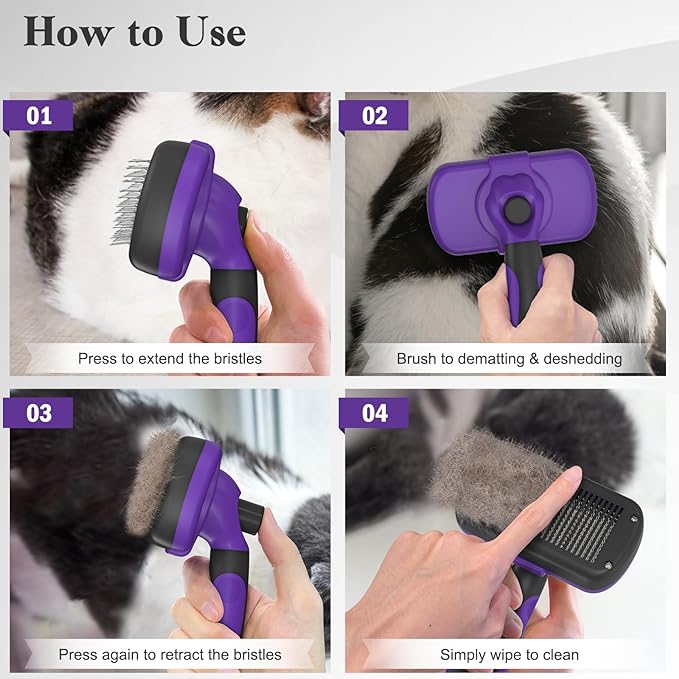 How to Use

01

Press to extend the bristles

02

Brush to dematting & deshedding

03

Press again to retract the bristles

04

Simply wipe to clean