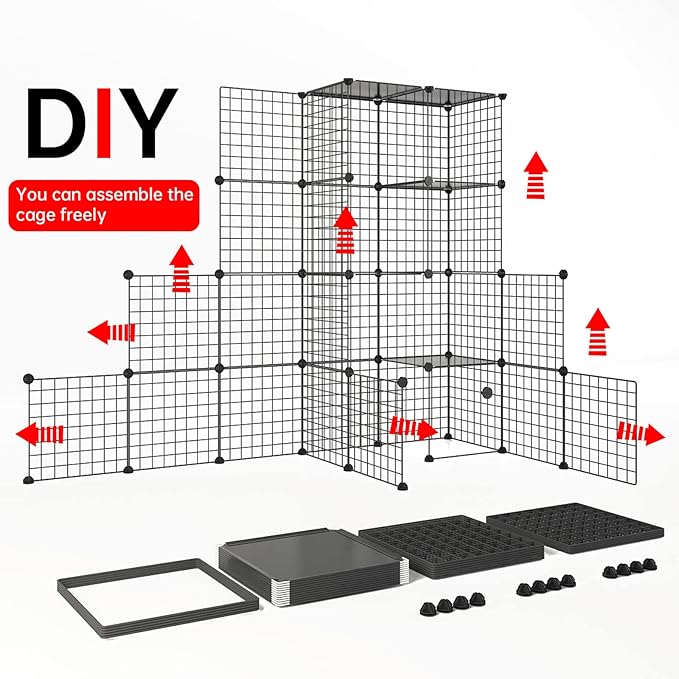 DIY

You can assemble the cage freely