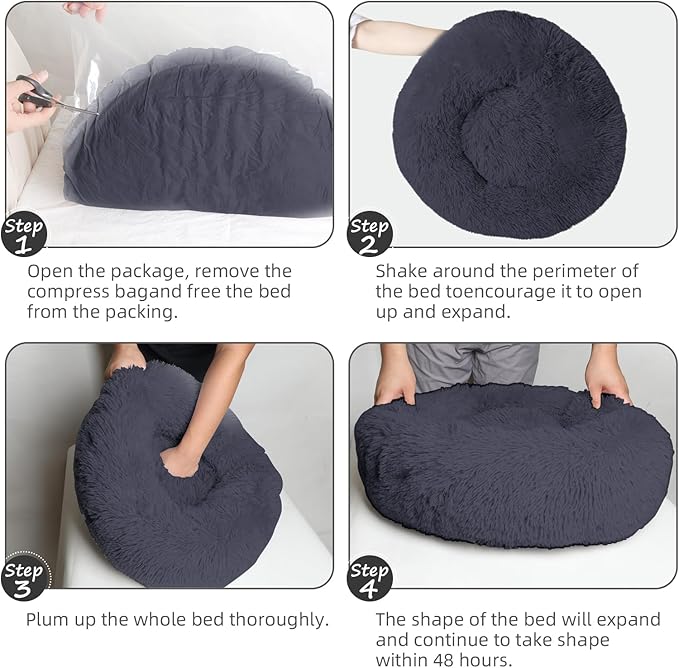 Step 1

Open the package, remove the compress bagand free the bed from the packing.

Step 2

Shake around the perimeter of the bed toencourage it to open up and expand.

Step 3

Plum up the whole bed thoroughly.

Step 4

The shape of the bed will expand and continue to take shape within 48 hours.