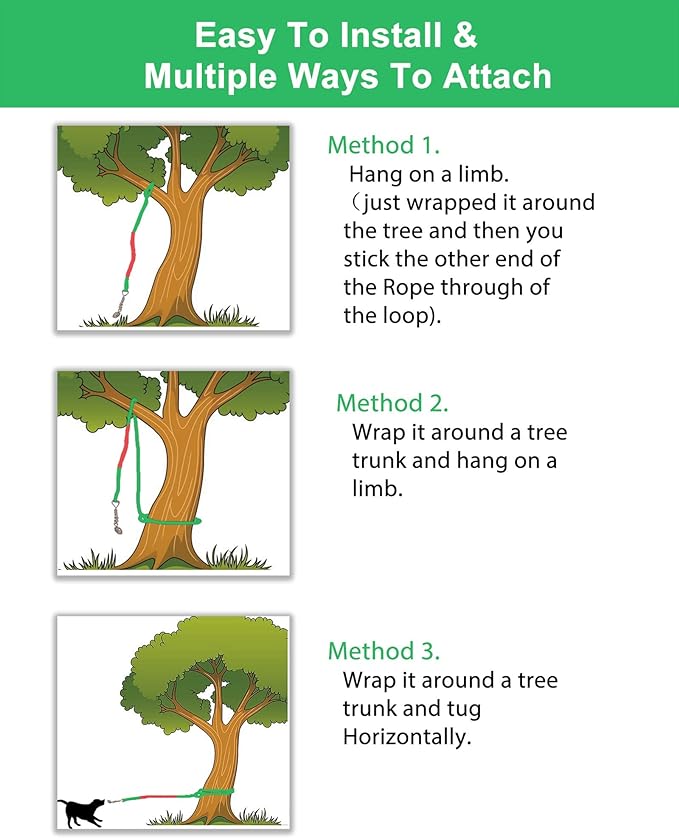 Easy To Install &
Multiple Ways To Attach

Method 1.
Hang on a limb.
（just wrapped it around the tree and then you stick the other end of the Rope through of the loop).

Method 2.
Wrap it around a tree trunk and hang on a limb.

Method 3.
Wrap it around a tree trunk and tug Horizontally.