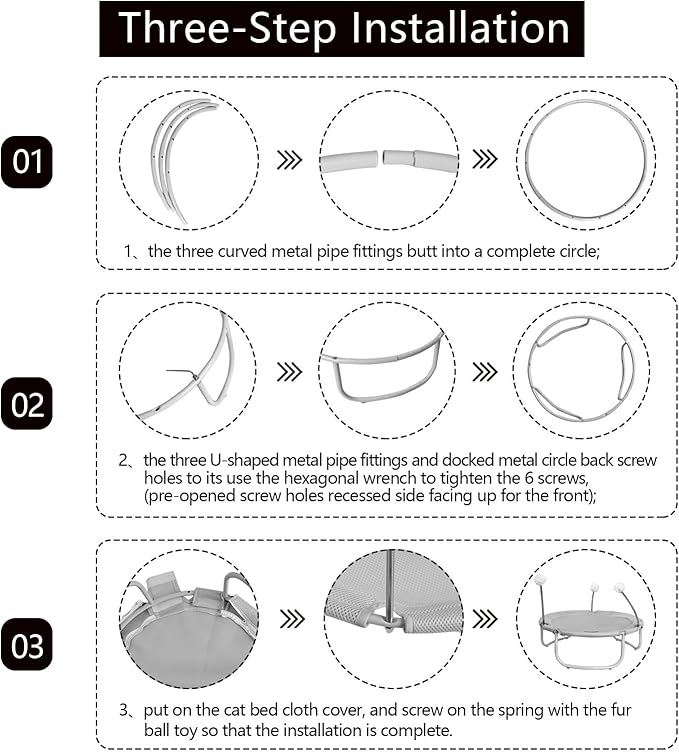 Three-Step Installation

01

1、the three curved metal pipe fittings butt into a complete circle;

02

2、the three U-shaped metal pipe fittings and docked metal circle back screw holes to its use the hexagonal wrench to tighten the 6 screws, (pre-opened screw holes recessed side facing up for the front);

03

3、put on the cat bed cloth cover, and screw on the spring with the fur ball toy so that the installation is complete.