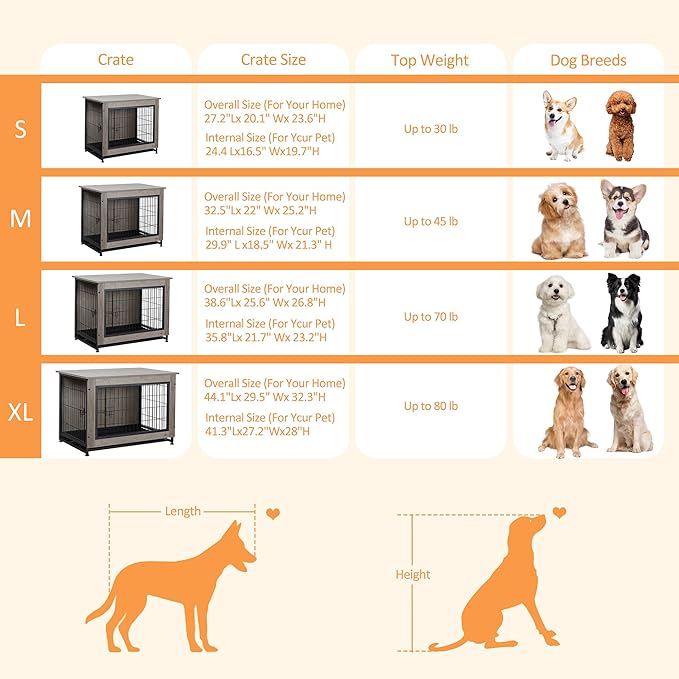 | | Crate | Crate Size | Top Weight | Dog Breeds |
|---|---|---|---|---|
| S | | Overall Size (For Your Home) 27.2"Lx 20.1" Wx 23.6"H Internal Size (For Ycur Pet) 24.4 Lx16.5" Wx19.7"H | Up to 30 lb | |
| M | | Overall Size (For Your Home) 32.5"Lx 22" Wx 25.2"H Internal Size (For Ycur Pet) 29.9" L x18.5" Wx 21.3" H | Up to 45 lb | |
| L | | Overall Size (For Your Home) 38.6"Lx 25.6" Wx 26.8"H Internal Size (For Ycur Pet) 35.8"Lx 21.7" Wx 23.2"H | Up to 70 lb | |
| XL | | Overall Size (For Your Home) 44.1"Lx 29.5" Wx 32.3"H Internal Size (For Ycur Pet) 41.3"Lx27.2"Wx28"H | Up to 80 lb | |

Length

Height