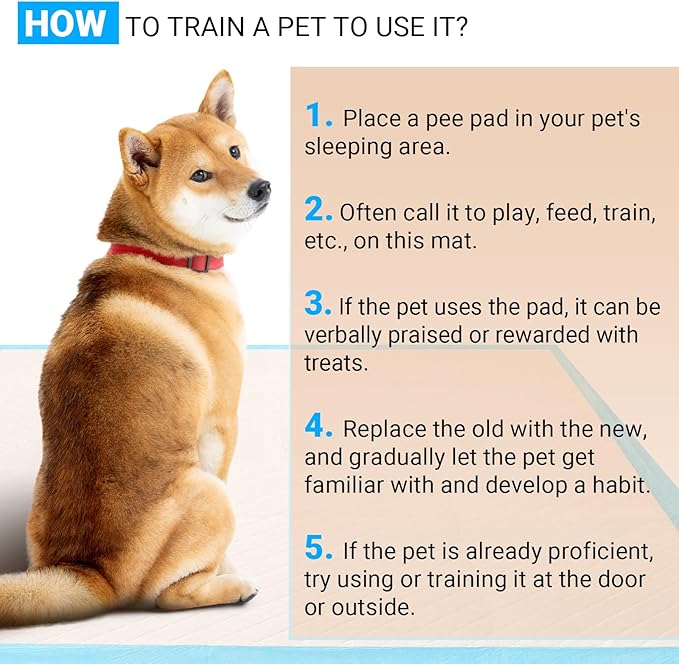 HOW TO TRAIN A PET TO USE IT?

1. Place a pee pad in your pet's sleeping area.

2. Often call it to play, feed, train, etc., on this mat.

3. If the pet uses the pad, it can be verbally praised or rewarded with treats.

4. Replace the old with the new, and gradually let the pet get familiar with and develop a habit.

5. If the pet is already proficient, try using or training it at the door or outside.