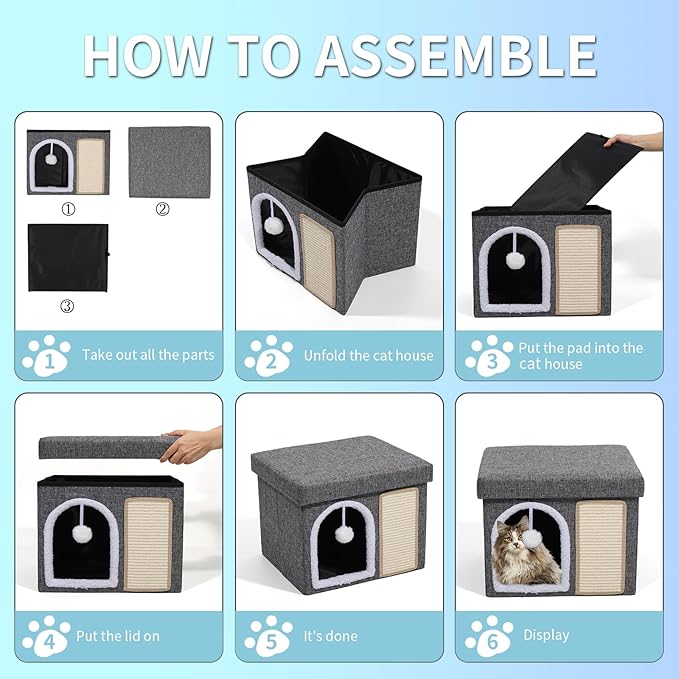 HOW TO ASSEMBLE

①

②

③

1 Take out all the parts

2 Unfold the cat house

3 Put the pad into the cat house

4 Put the lid on

5 It's done

6 Display