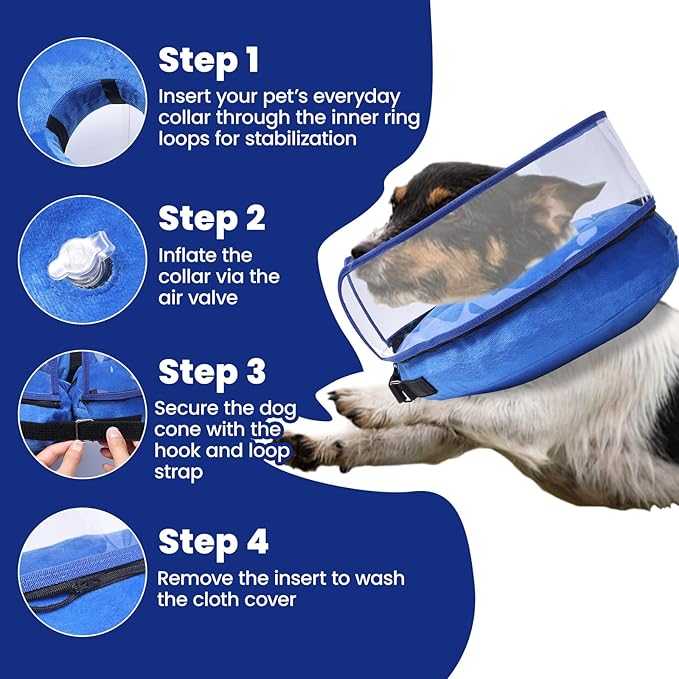 Step 1
Insert your pet's everyday collar through the inner ring loops for stabilization

Step 2
Inflate the collar via the air valve

Step 3
Secure the dog cone with the hook and loop strap

Step 4
Remove the insert to wash the cloth cover