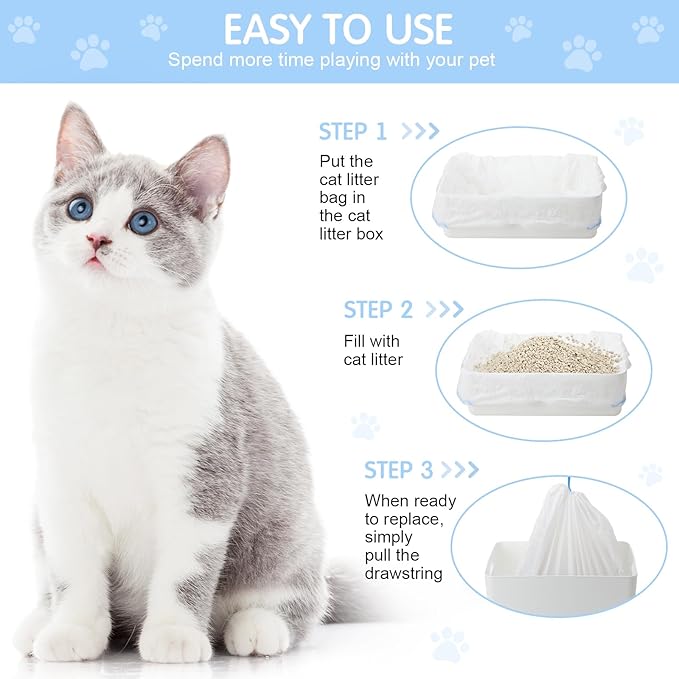 EASY TO USE
Spend more time playing with your pet

STEP 1 >>>
Put the cat litter bag in the cat litter box

STEP 2 >>>
Fill with cat litter

STEP 3 >>>
When ready to replace, simply pull the drawstring