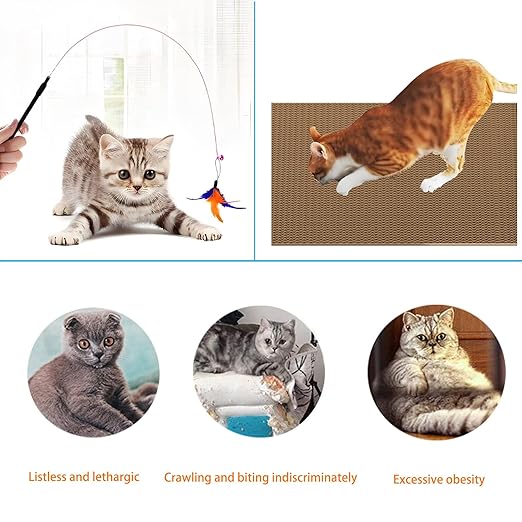 Listless and lethargic

Crawling and biting indiscriminately

Excessive obesity