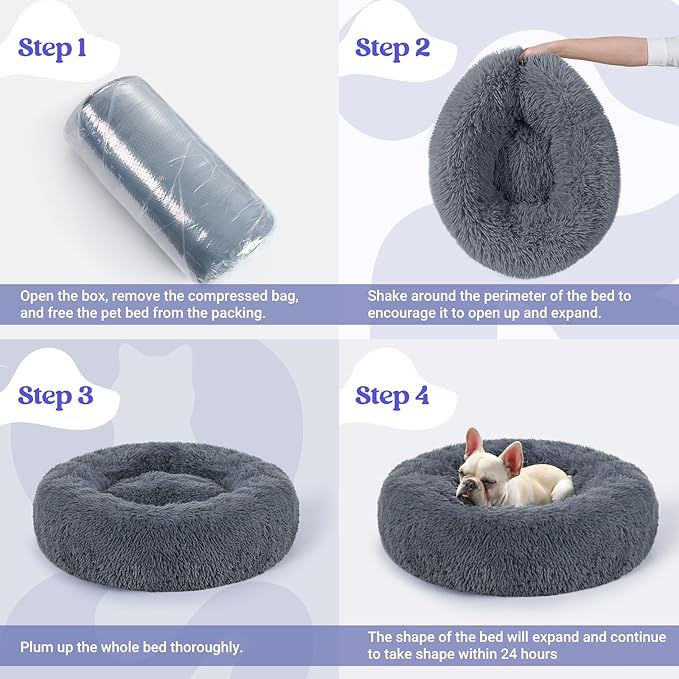 Step 1

Open the box, remove the compressed bag, and free the pet bed from the packing.

Step 2

Shake around the perimeter of the bed to encourage it to open up and expand.

Step 3

Plum up the whole bed thoroughly.

Step 4

The shape of the bed will expand and continue to take shape within 24 hours