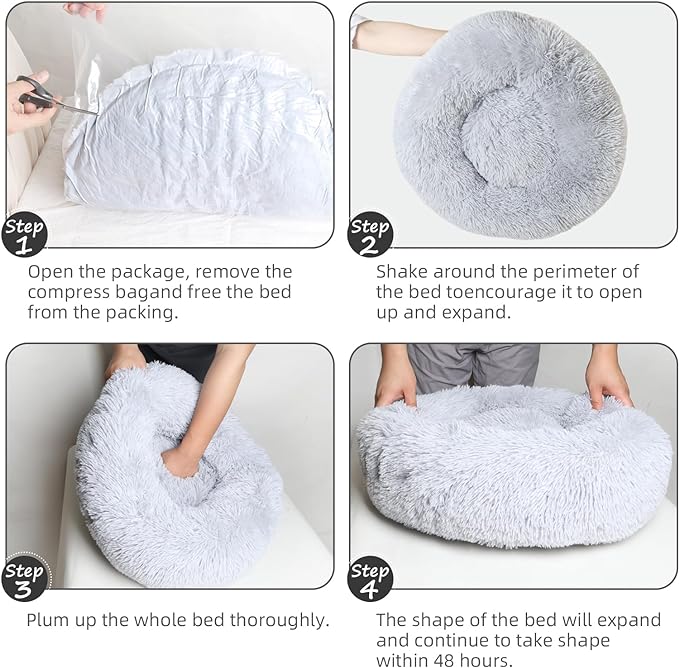 Step 1

Open the package, remove the compress bagand free the bed from the packing.

Step 2

Shake around the perimeter of the bed toencourage it to open up and expand.

Step 3

Plum up the whole bed thoroughly.

Step 4

The shape of the bed will expand and continue to take shape within 48 hours.