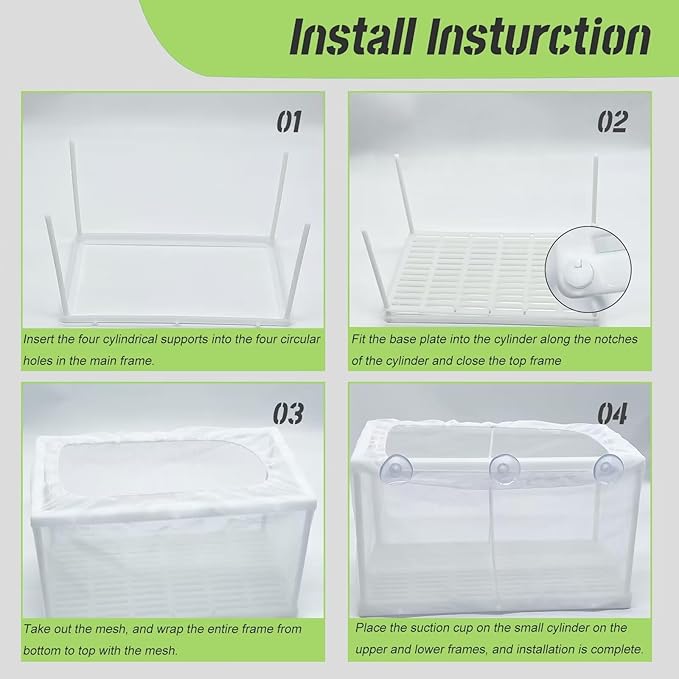 Install Insturction

01

Insert the four cylindrical supports into the four circular holes in the main frame.

02

Fit the base plate into the cylinder along the notches of the cylinder and close the top frame

03

Take out the mesh, and wrap the entire frame from bottom to top with the mesh.

04

Place the suction cup on the small cylinder on the upper and lower frames, and installation is complete.