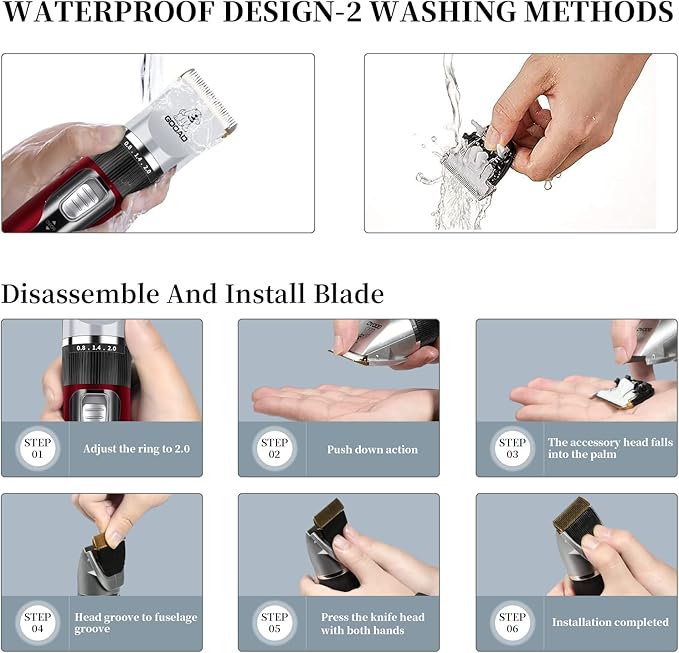 WATERPROOF DESIGN-2 WASHING METHODS

GOOAD

0.8 . 1.4 . 2.0

Disassemble And Install Blade

0.8 . 1.4 . 2.0

STEP 01 Adjust the ring to 2.0

STEP 02 Push down action

STEP 03 The accessory head falls into the palm

STEP 04 Head groove to fuselage groove

STEP 05 Press the knife head with both hands

STEP 06 Installation completed