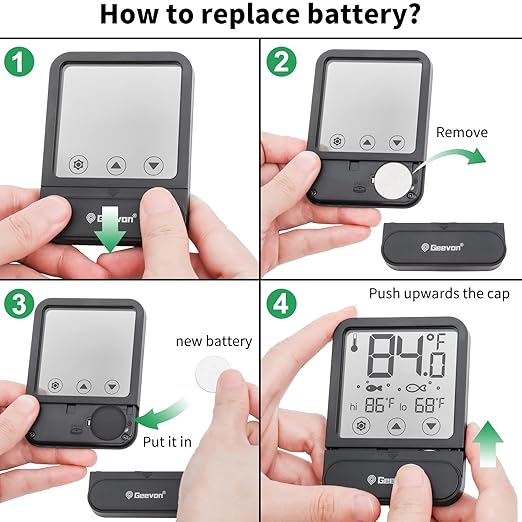 How to replace battery?

1

Geevon®

2

Remove

Geevon®

3

new battery

Put it in

Geevon®

4

Push upwards the cap

84.0 °F

hi 86°F lo 68°F

Gee