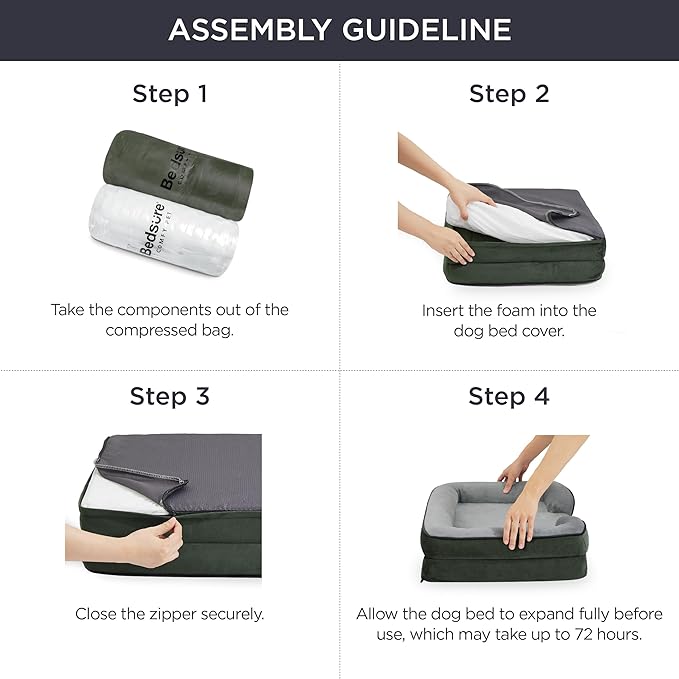 ASSEMBLY GUIDELINE

Step 1

Bedsure COMFY PET

Bedsure COMFY PET

Take the components out of the compressed bag.

Step 2

Insert the foam into the dog bed cover.

Step 3

Close the zipper securely.

Step 4

Allow the dog bed to expand fully before use, which may take up to 72 hours.