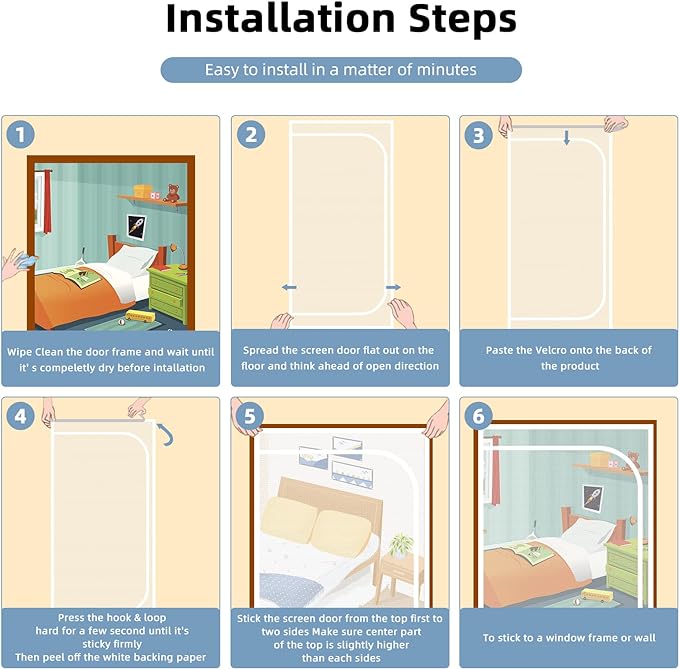 Installation Steps

Easy to install in a matter of minutes

1

Wipe Clean the door frame and wait until it' s compeletly dry before intallation

2

Spread the screen door flat out on the floor and think ahead of open direction

3

Paste the Velcro onto the back of the product

4

Press the hook & loop hard for a few second until it's sticky firmly
Then peel off the white backing paper

5

Stick the screen door from the top first to two sides Make sure center part of the top is slightly higher than each sides

6

To stick to a window frame or wall