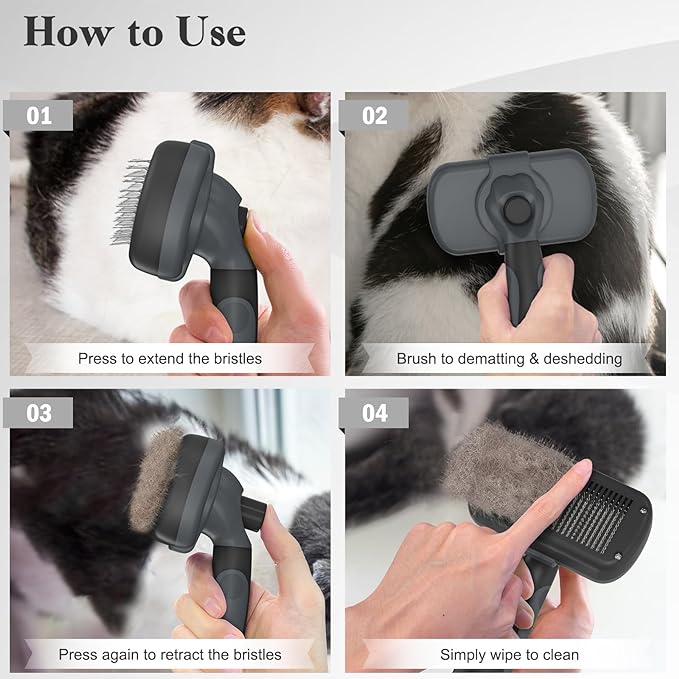 How to Use

01

Press to extend the bristles

02

Brush to dematting & deshedding

03

Press again to retract the bristles

04

Simply wipe to clean