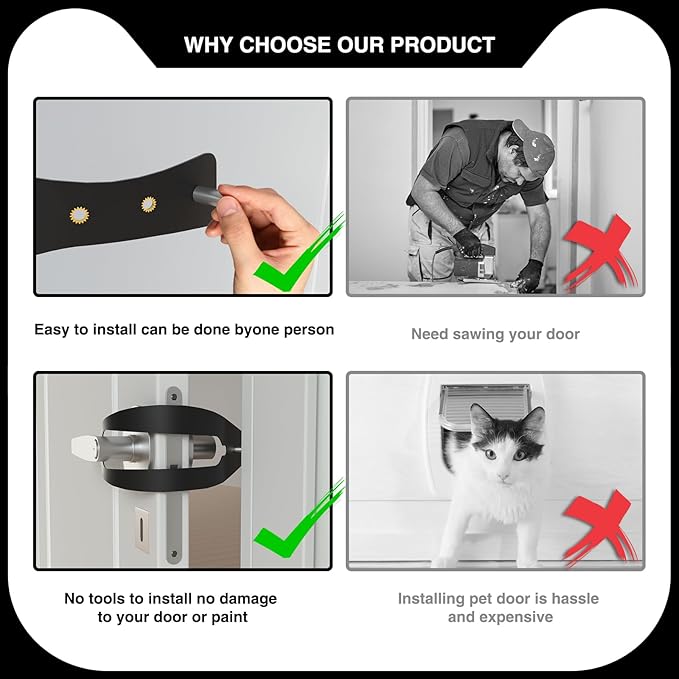 WHY CHOOSE OUR PRODUCT

Easy to install can be done byone person

Need sawing your door

No tools to install no damage to your door or paint

Installing pet door is hassle and expensive