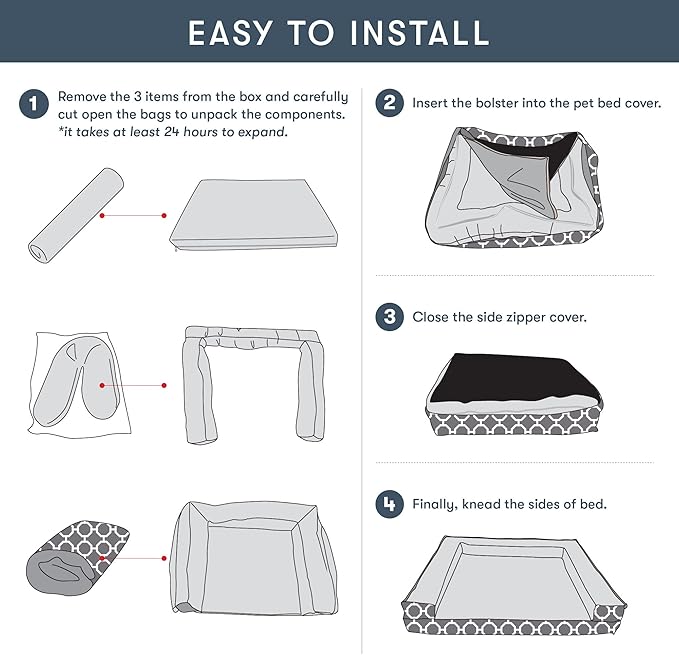 EASY TO INSTALL

1 Remove the 3 items from the box and carefully cut open the bags to unpack the components. *it takes at least 24 hours to expand.

2 Insert the bolster into the pet bed cover.

3 Close the side zipper cover.

4 Finally, knead the sides of bed.