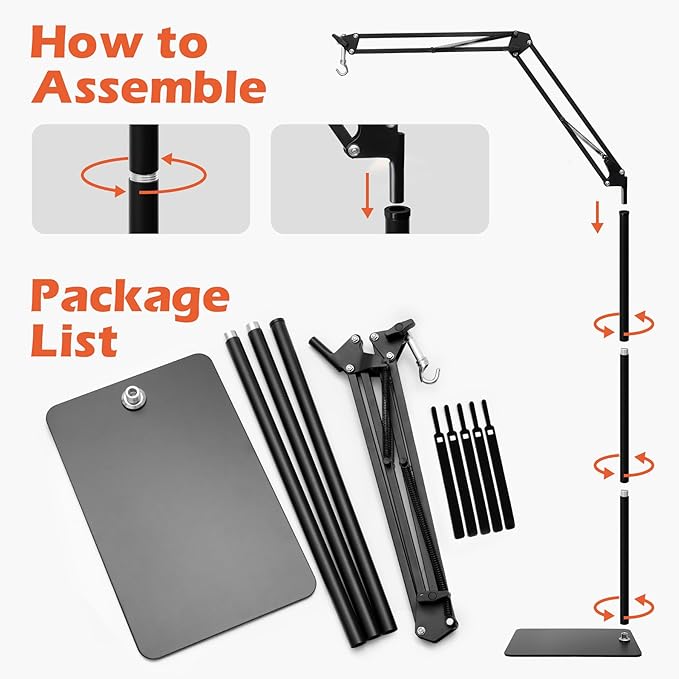 How to Assemble

Package List