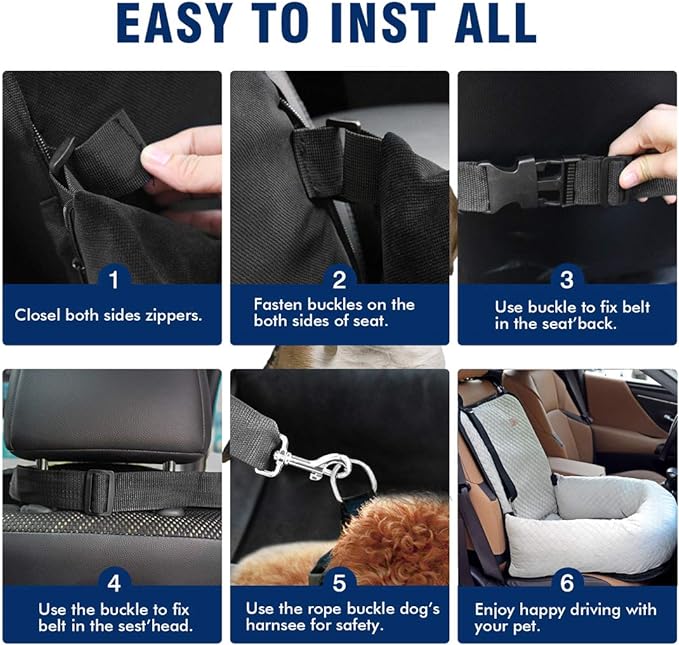 EASY TO INST ALL

1
Closel both sides zippers.

2
Fasten buckles on the both sides of seat.

3
Use buckle to fix belt in the seat'back.

4
Use the buckle to fix belt in the sest'head.

5
Use the rope buckle dog's harnsee for safety.

6
Enjoy happy driving with your pet.