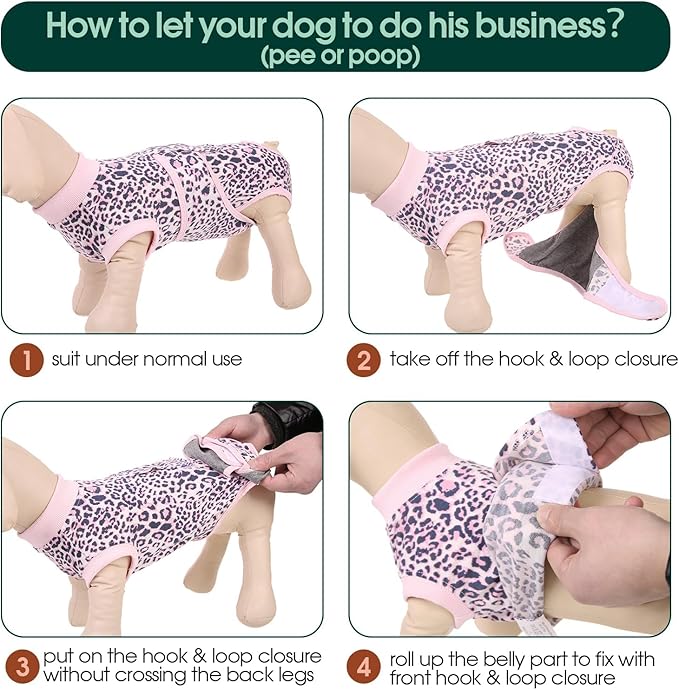 How to let your dog to do his business?
(pee or poop)

1 suit under normal use

2 take off the hook & loop closure

3 put on the hook & loop closure without crossing the back legs

4 roll up the belly part to fix with front hook & loop closure