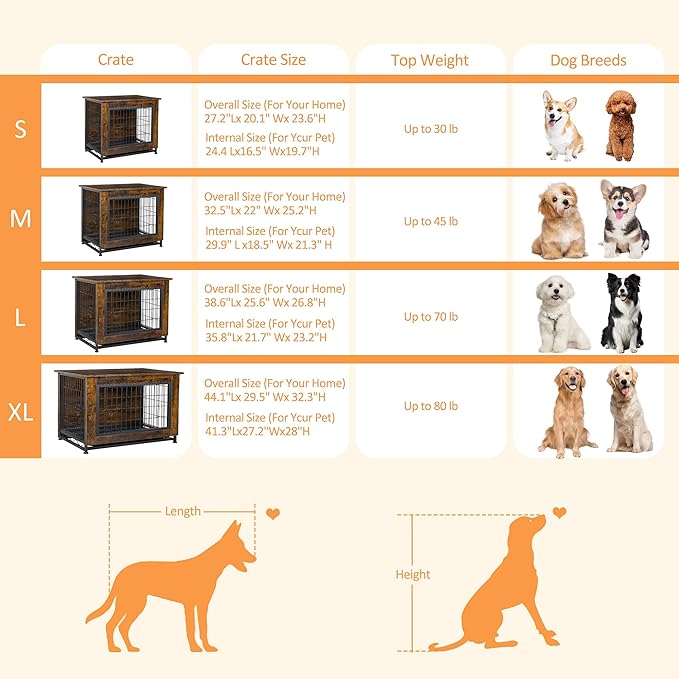 | | Crate | Crate Size | Top Weight | Dog Breeds |
|---|---|---|---|---|
| S | | Overall Size (For Your Home) 27.2"Lx 20.1" Wx 23.6"H Internal Size (For Ycur Pet) 24.4 Lx16.5" Wx19.7"H | Up to 30 lb | |
| M | | Overall Size (For Your Home) 32.5"Lx 22" Wx 25.2"H Internal Size (For Ycur Pet) 29.9" L x18.5" Wx 21.3" H | Up to 45 lb | |
| L | | Overall Size (For Your Home) 38.6"Lx 25.6" Wx 26.8"H Internal Size (For Ycur Pet) 35.8"Lx 21.7" Wx 23.2"H | Up to 70 lb | |
| XL | | Overall Size (For Your Home) 44.1"Lx 29.5" Wx 32.3"H Internal Size (For Ycur Pet) 41.3"Lx27.2"Wx28"H | Up to 80 lb | |

Length

Height