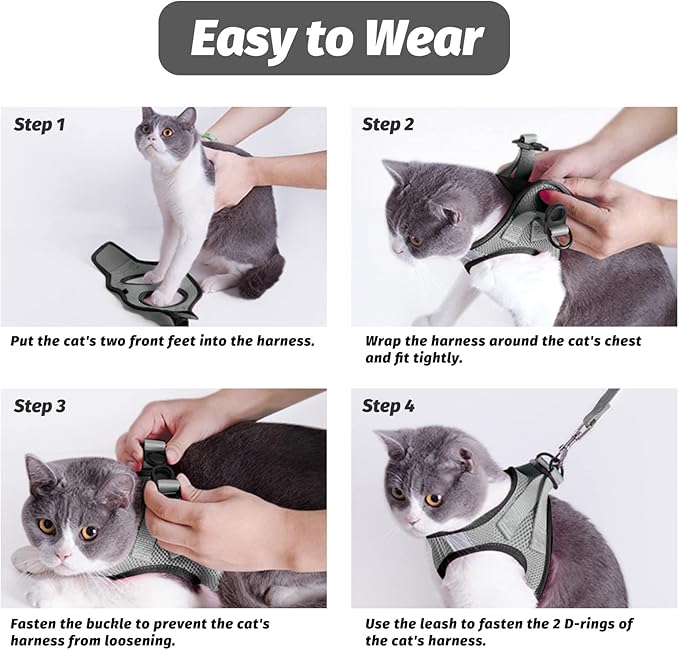 Easy to Wear

Step 1

Put the cat's two front feet into the harness.

Step 2

Wrap the harness around the cat's chest and fit tightly.

Step 3

Fasten the buckle to prevent the cat's harness from loosening.

Step 4

Use the leash to fasten the 2 D-rings of the cat's harness.