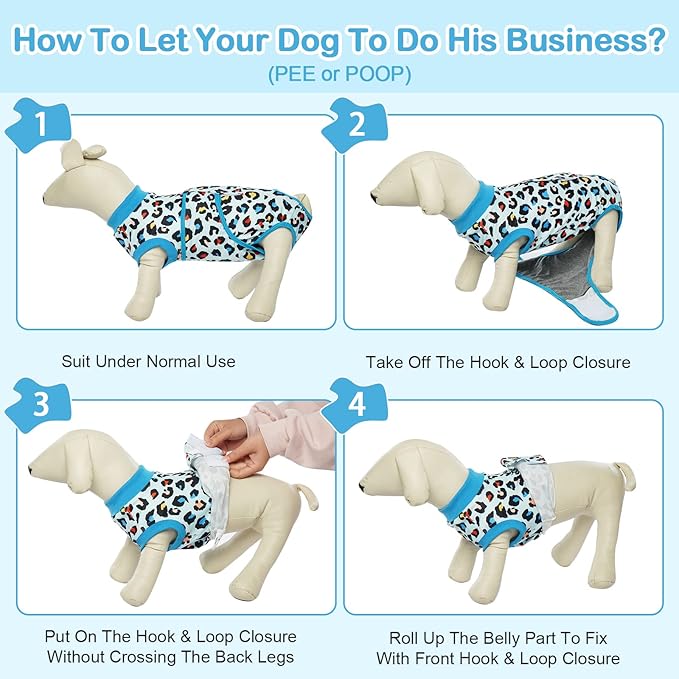 How To Let Your Dog To Do His Business?
(PEE or POOP)

1

Suit Under Normal Use

2

Take Off The Hook & Loop Closure

3

Put On The Hook & Loop Closure Without Crossing The Back Legs

4

Roll Up The Belly Part To Fix With Front Hook & Loop Closure