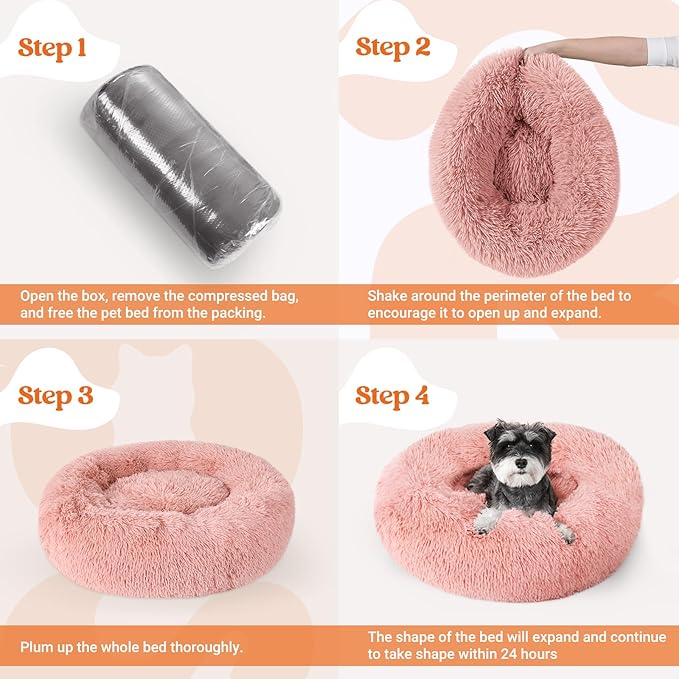 Step 1

Open the box, remove the compressed bag, and free the pet bed from the packing.

Step 2

Shake around the perimeter of the bed to encourage it to open up and expand.

Step 3

Plum up the whole bed thoroughly.

Step 4

The shape of the bed will expand and continue to take shape within 24 hours