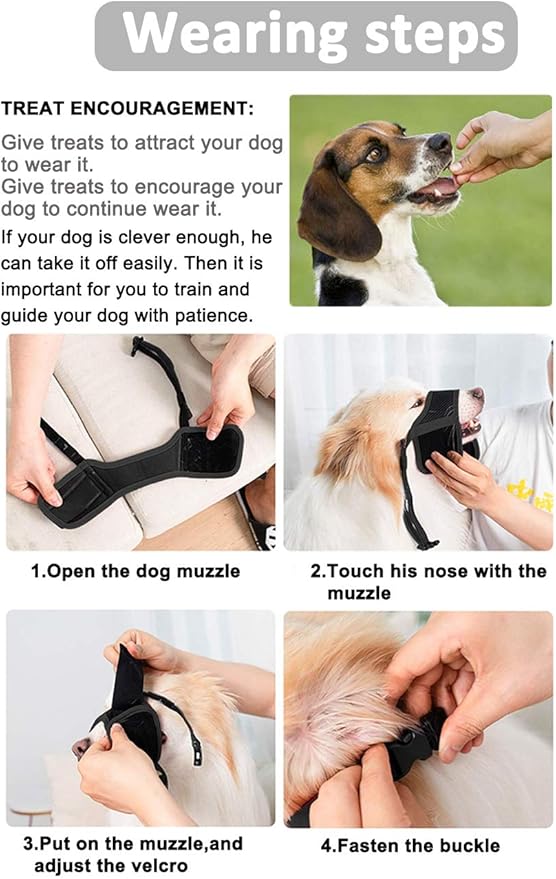 Wearing steps

TREAT ENCOURAGEMENT:

Give treats to attract your dog to wear it.
Give treats to encourage your dog to continue wear it.

If your dog is clever enough, he can take it off easily. Then it is important for you to train and guide your dog with patience.

1.Open the dog muzzle

2.Touch his nose with the muzzle

3.Put on the muzzle,and adjust the velcro

4.Fasten the buckle