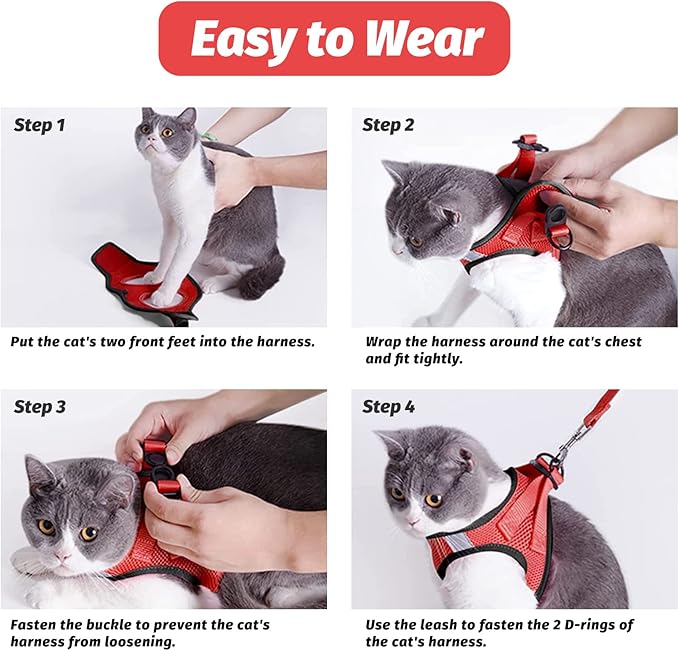 Easy to Wear

Step 1

Put the cat's two front feet into the harness.

Step 2

Wrap the harness around the cat's chest and fit tightly.

Step 3

Fasten the buckle to prevent the cat's harness from loosening.

Step 4

Use the leash to fasten the 2 D-rings of the cat's harness.