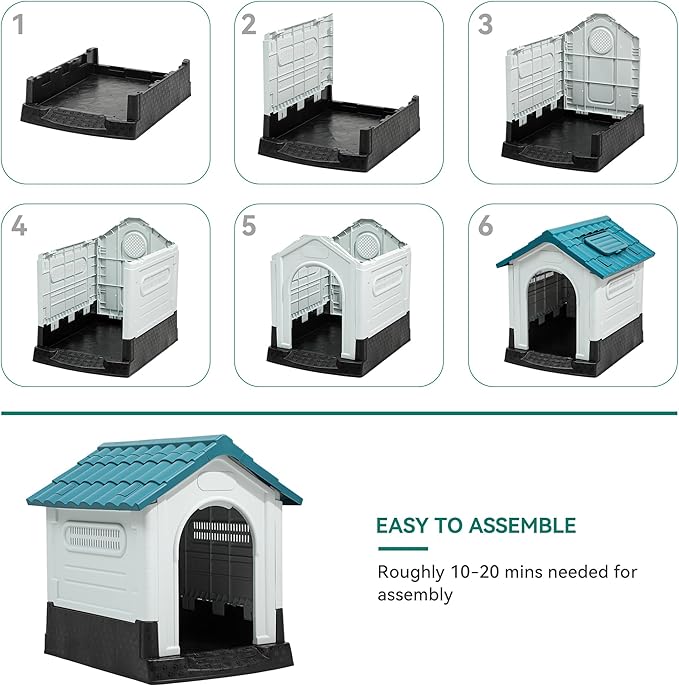 1

2

3

4

5

6

EASY TO ASSEMBLE

Roughly 10-20 mins needed for assembly