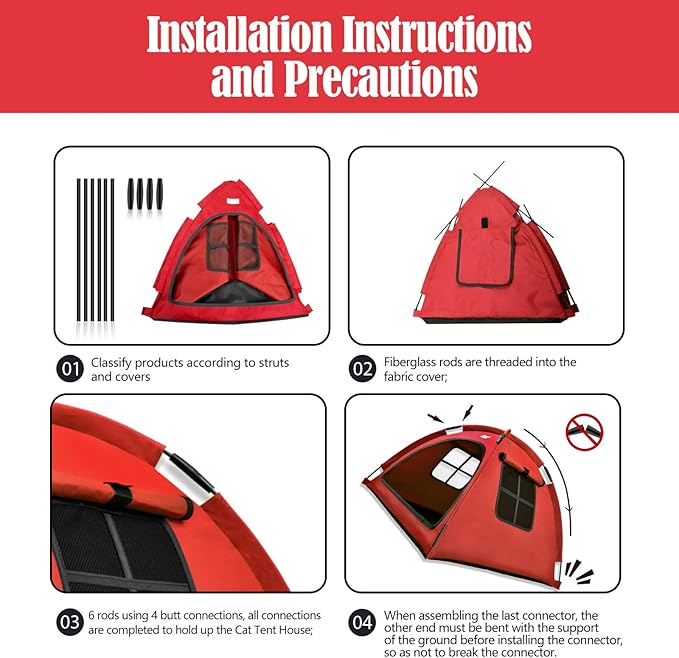 Installation Instructions and Precautions

01 Classify products according to struts and covers

02 Fiberglass rods are threaded into the fabric cover;

03 6 rods using 4 butt connections, all connections are completed to hold up the Cat Tent House;

04 When assembling the last connector, the other end must be bent with the support of the ground before installing the connector, so as not to break the connector.