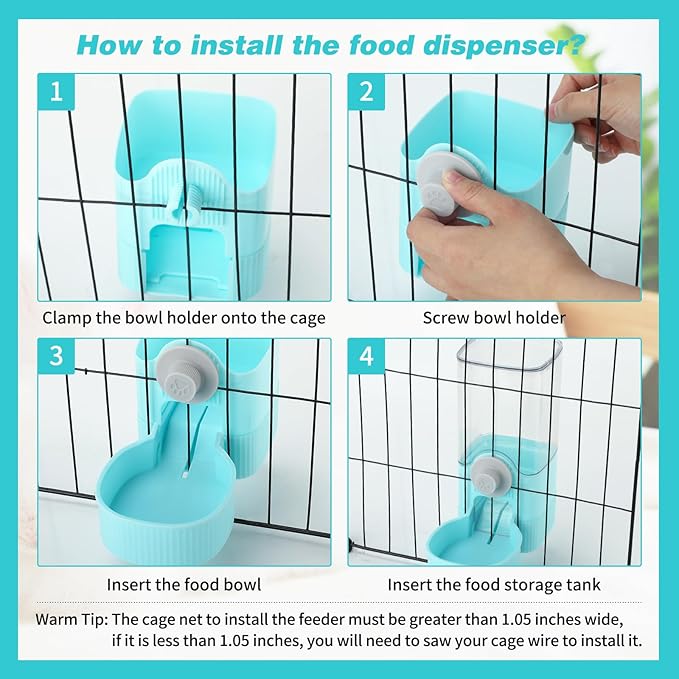 How to install the food dispenser?

1

Clamp the bowl holder onto the cage

2

Screw bowl holder

3

Insert the food bowl

4

Insert the food storage tank

Warm Tip: The cage net to install the feeder must be greater than 1.05 inches wide, if it is less than 1.05 inches, you will need to saw your cage wire to install it.