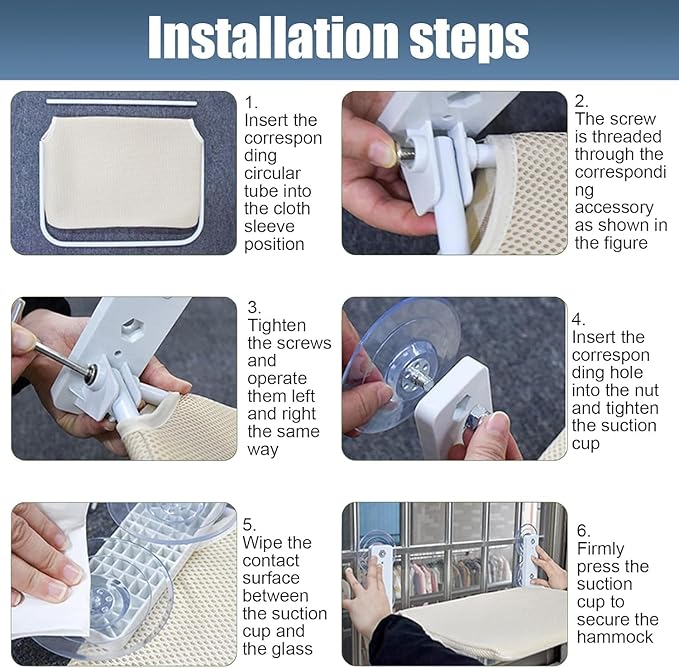 Installation steps

1.
Insert the corresponding circular tube into the cloth sleeve position

2.
The screw is threaded through the corresponding accessory as shown in the figure

3.
Tighten the screws and operate them left and right the same way

4.
Insert the corresponding hole into the nut and tighten the suction cup

5.
Wipe the contact surface between the suction cup and the glass

6.
Firmly press the suction cup to secure the hammock