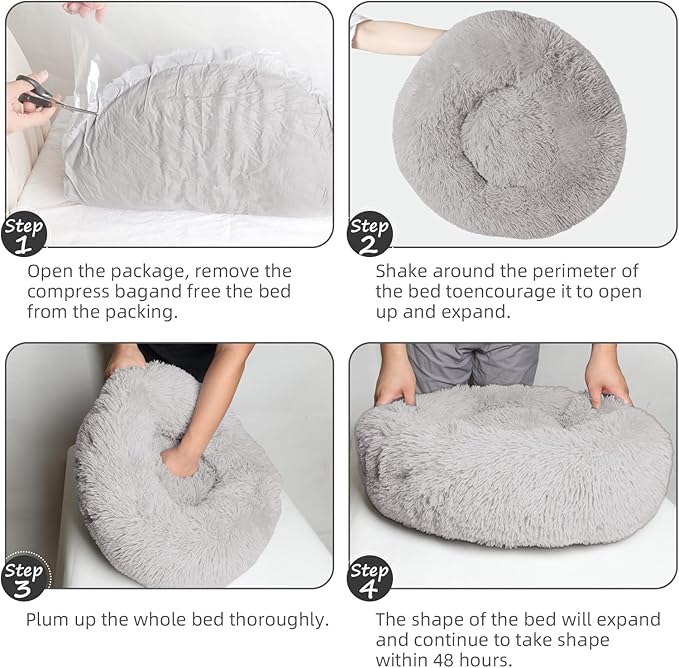 Step 1

Open the package, remove the compress bagand free the bed from the packing.

Step 2

Shake around the perimeter of the bed toencourage it to open up and expand.

Step 3

Plum up the whole bed thoroughly.

Step 4

The shape of the bed will expand and continue to take shape within 48 hours.