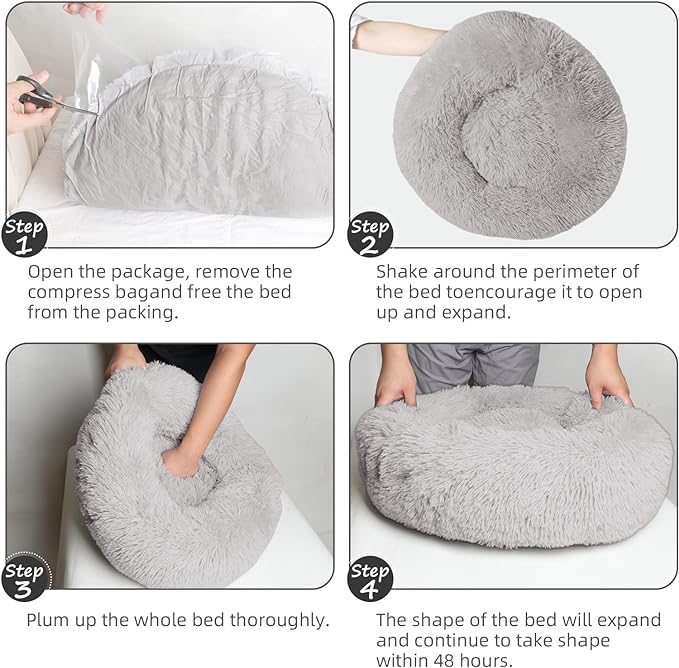 Step 1

Open the package, remove the compress bagand free the bed from the packing.

Step 2

Shake around the perimeter of the bed toencourage it to open up and expand.

Step 3

Plum up the whole bed thoroughly.

Step 4

The shape of the bed will expand and continue to take shape within 48 hours.