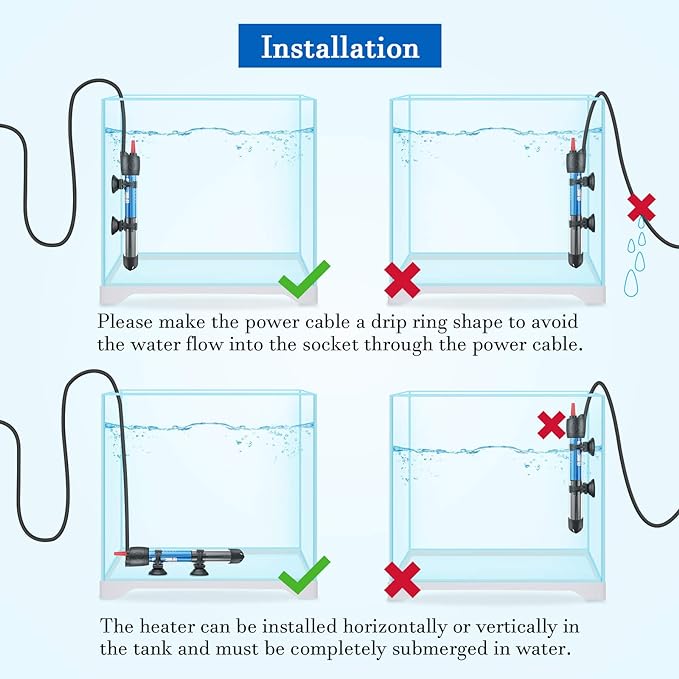 Installation

Please make the power cable a drip ring shape to avoid the water flow into the socket through the power cable.

The heater can be installed horizontally or vertically in the tank and must be completely submerged in water.