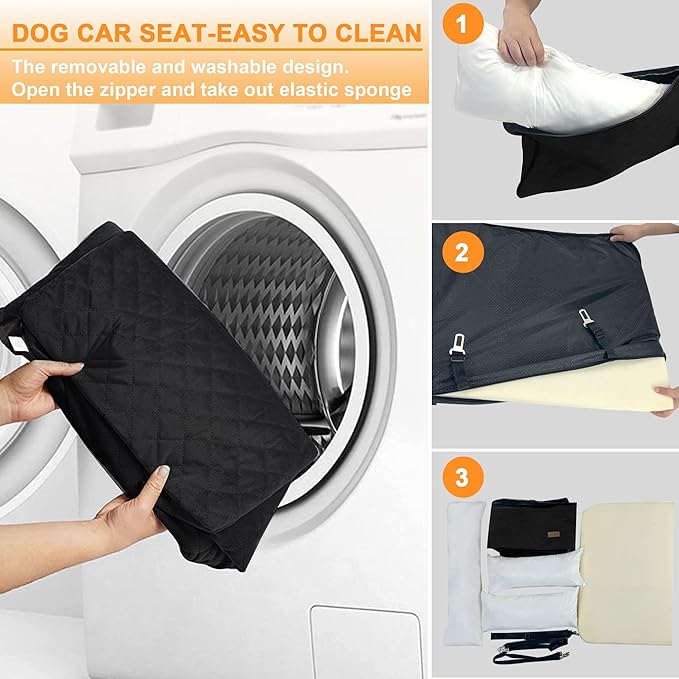 DOG CAR SEAT-EASY TO CLEAN

The removable and washable design. Open the zipper and take out elastic sponge

1

2

3