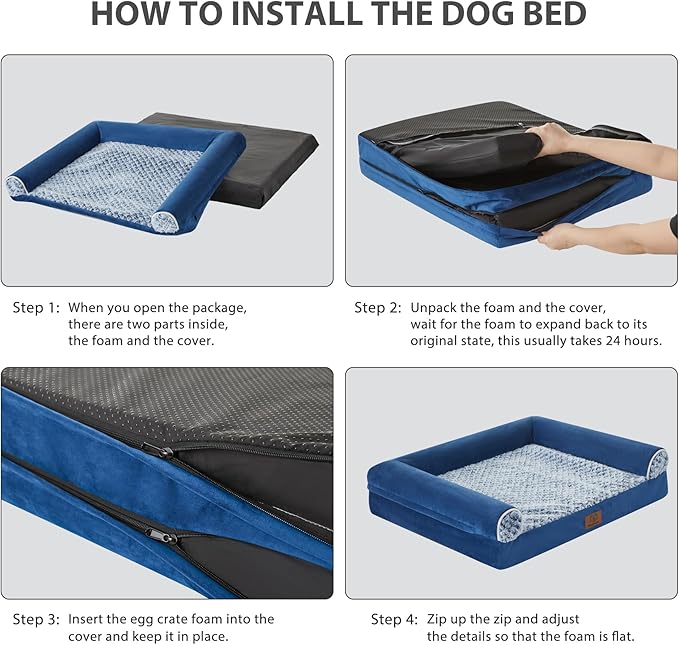 HOW TO INSTALL THE DOG BED

Step 1: When you open the package, there are two parts inside, the foam and the cover.

Step 2: Unpack the foam and the cover, wait for the foam to expand back to its original state, this usually takes 24 hours.

Step 3: Insert the egg crate foam into the cover and keep it in place.

Step 4: Zip up the zip and adjust the details so that the foam is flat.