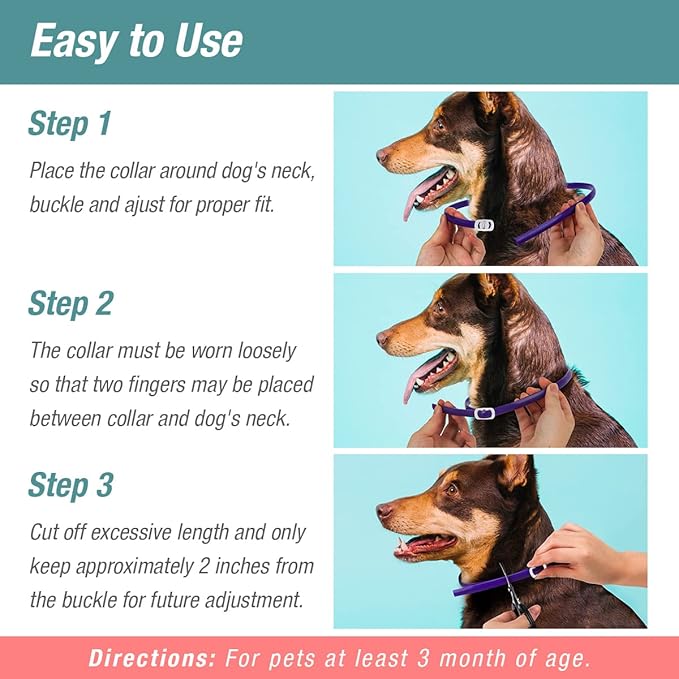 Easy to Use

Step 1

Place the collar around dog's neck, buckle and ajust for proper fit.

Step 2

The collar must be worn loosely so that two fingers may be placed between collar and dog's neck.

Step 3

Cut off excessive length and only keep approximately 2 inches from the buckle for future adjustment.

Directions: For pets at least 3 month of age.