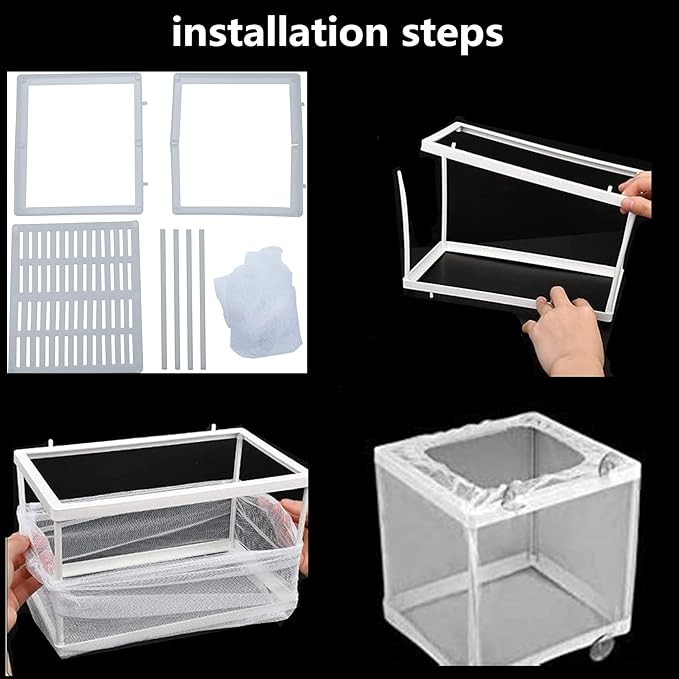 installation steps