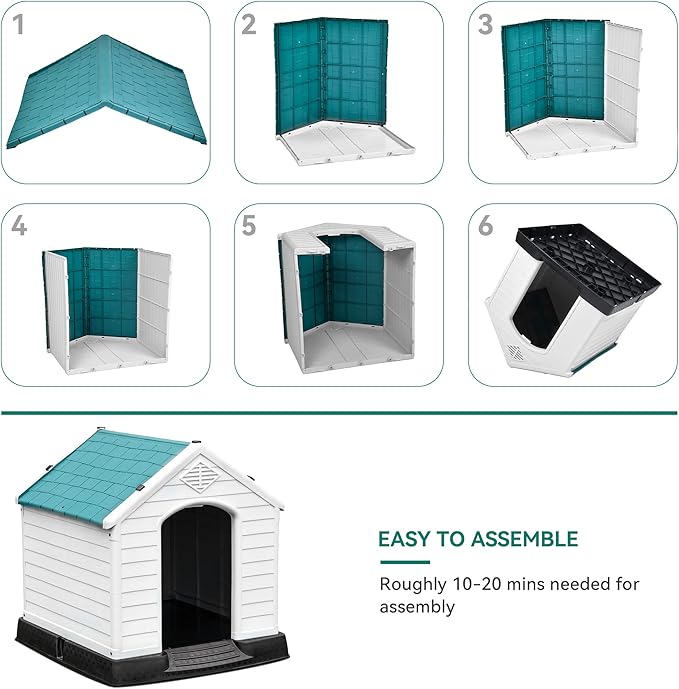 1

2

3

4

5

6

EASY TO ASSEMBLE

Roughly 10-20 mins needed for assembly