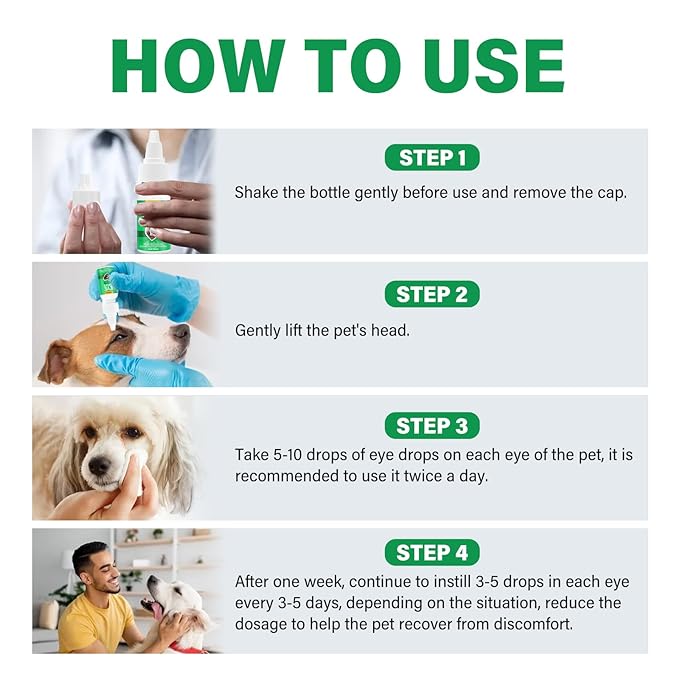 HOW TO USE

STEP 1

Shake the bottle gently before use and remove the cap.

STEP 2

Gently lift the pet's head.

STEP 3

Take 5-10 drops of eye drops on each eye of the pet, it is recommended to use it twice a day.

STEP 4

After one week, continue to instill 3-5 drops in each eye every 3-5 days, depending on the situation, reduce the dosage to help the pet recover from discomfort.