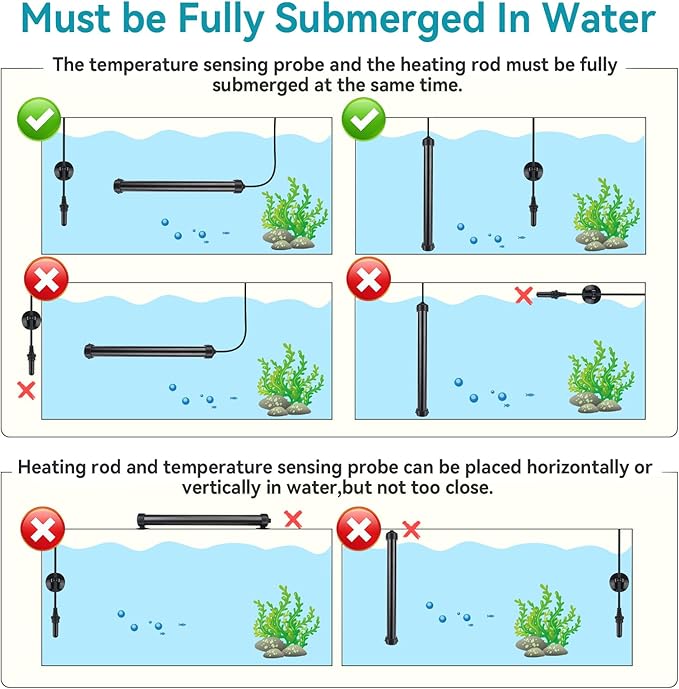 Must be Fully Submerged In Water

The temperature sensing probe and the heating rod must be fully submerged at the same time.

Heating rod and temperature sensing probe can be placed horizontally or vertically in water,but not too close.