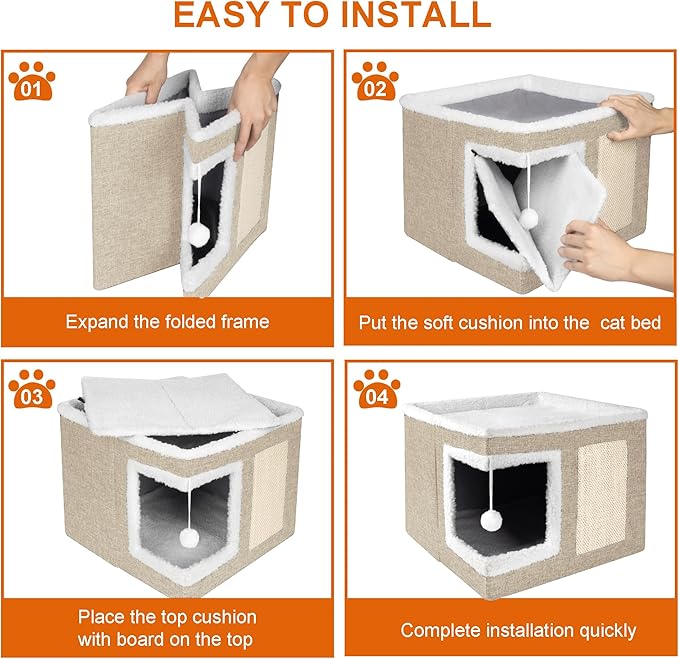 EASY TO INSTALL

01

Expand the folded frame

02

Put the soft cushion into the cat bed

03

Place the top cushion with board on the top

04

Complete installation quickly