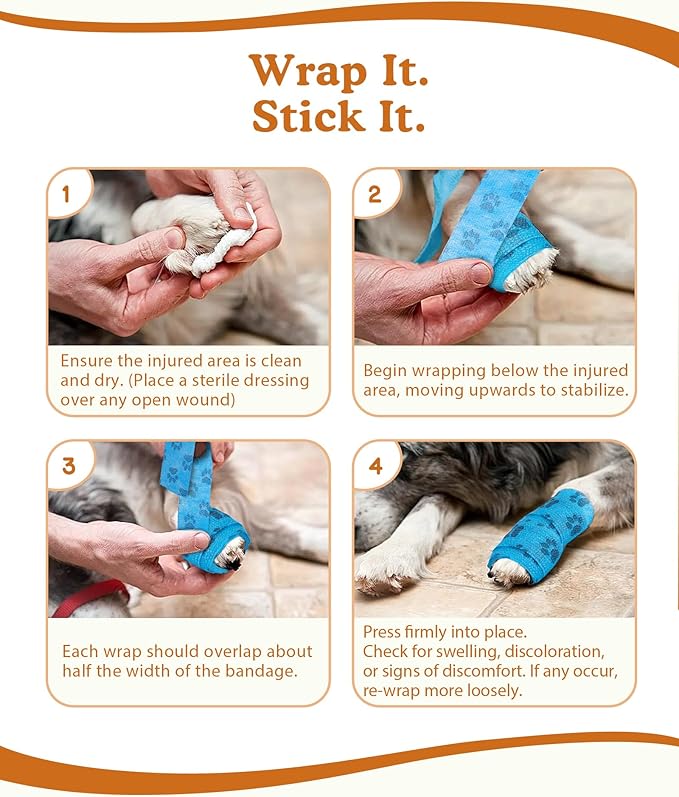 Wrap It.
Stick It.

1

Ensure the injured area is clean and dry. (Place a sterile dressing over any open wound)

2

Begin wrapping below the injured area, moving upwards to stabilize.

3

Each wrap should overlap about half the width of the bandage.

4

Press firmly into place.
Check for swelling, discoloration, or signs of discomfort. If any occur, re-wrap more loosely.