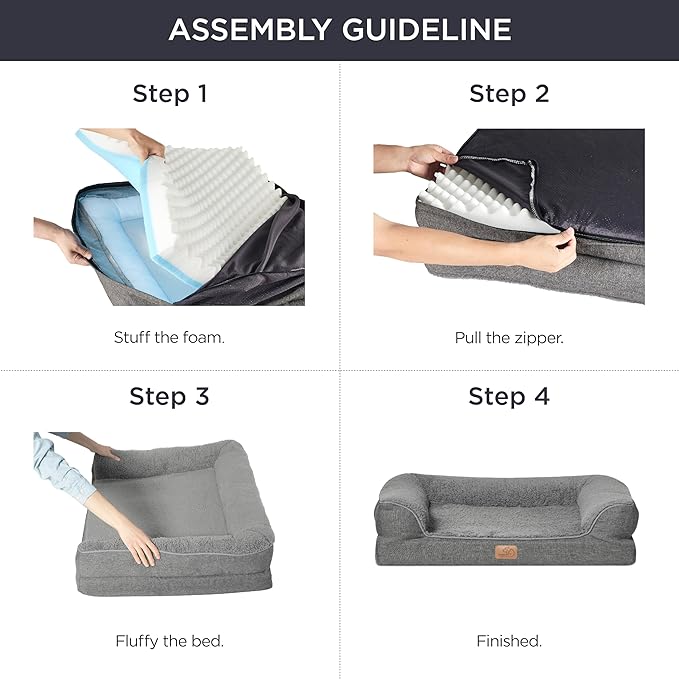 ASSEMBLY GUIDELINE

Step 1

Stuff the foam.

Step 2

Pull the zipper.

Step 3

Fluffy the bed.

Step 4

Finished.