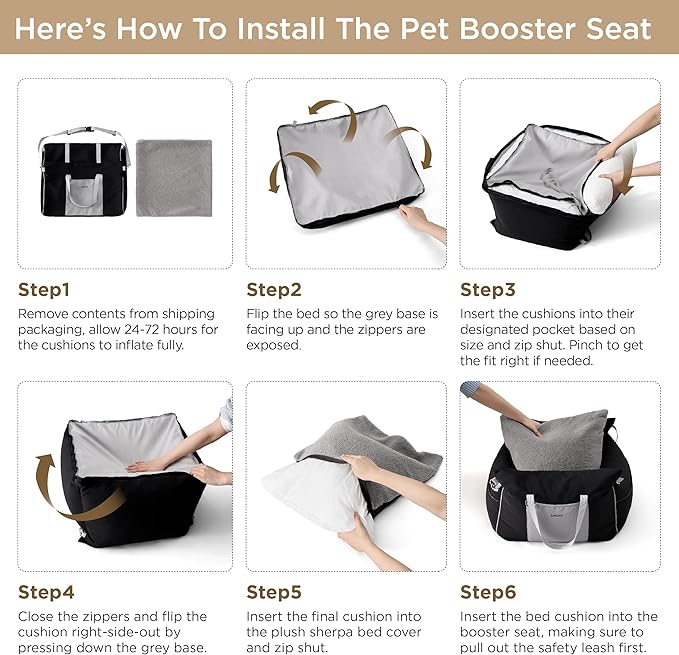 Here's How To Install The Pet Booster Seat

Step1
Remove contents from shipping packaging, allow 24-72 hours for the cushions to inflate fully.

Step2
Flip the bed so the grey base is facing up and the zippers are exposed.

Step3
Insert the cushions into their designated pocket based on size and zip shut. Pinch to get the fit right if needed.

Step4
Close the zippers and flip the cushion right-side-out by pressing down the grey base.

Step5
Insert the final cushion into the plush sherpa bed cover and zip shut.

Step6
Insert the bed cushion into the booster seat, making sure to pull out the safety leash first.