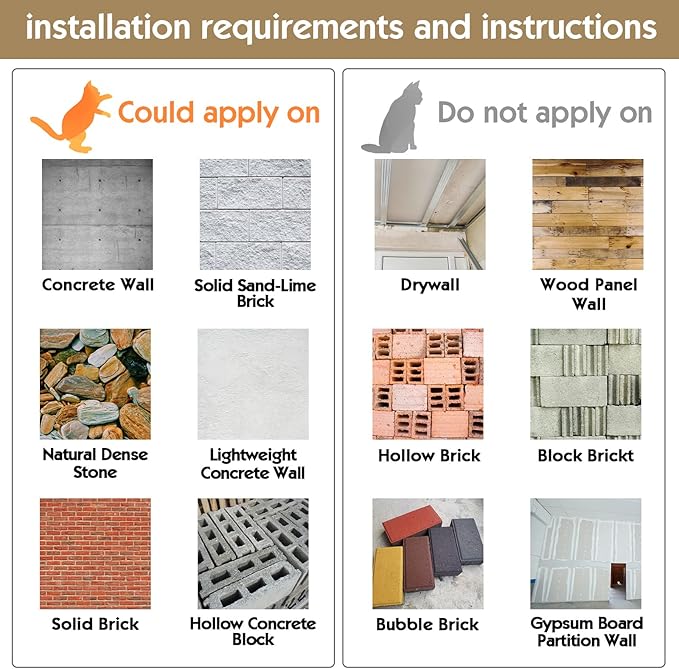 installation requirements and instructions

Could apply on

Concrete Wall

Solid Sand-Lime Brick

Natural Dense Stone

Lightweight Concrete Wall

Solid Brick

Hollow Concrete Block

Do not apply on

Drywall

Wood Panel Wall

Hollow Brick

Block Brickt

Bubble Brick

Gypsum Board Partition Wall