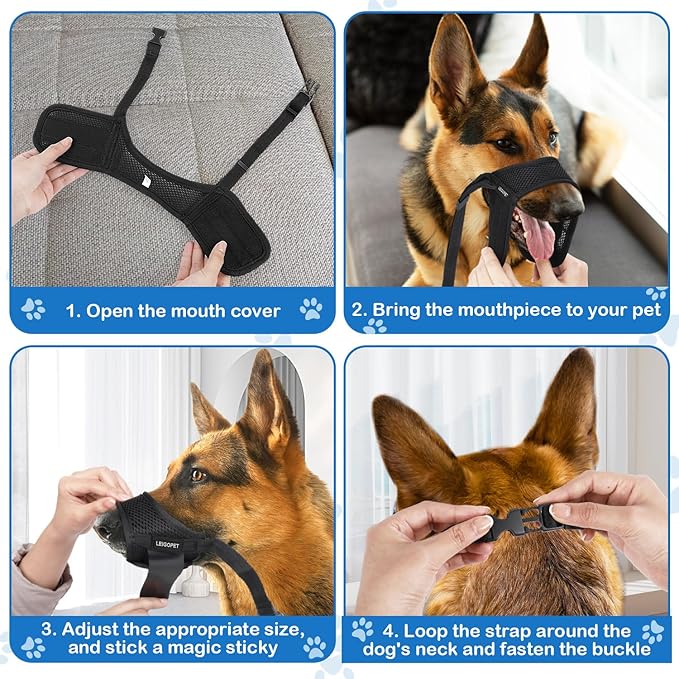 1. Open the mouth cover

2. Bring the mouthpiece to your pet

LESGOPET

3. Adjust the appropriate size, and stick a magic sticky

4. Loop the strap around the dog's neck and fasten the buckle